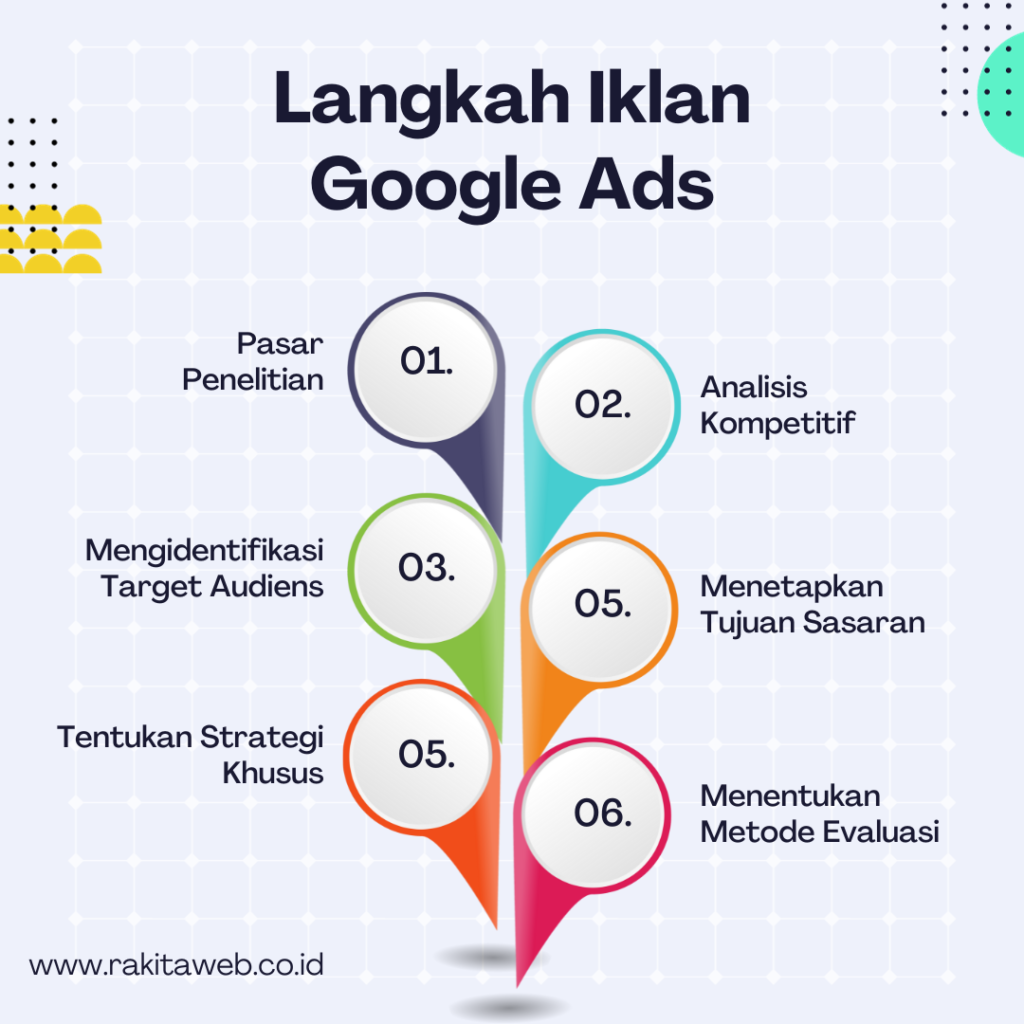 Langkah Iklan Google Ads

01.
Pasar Penelitian

02.
Analisis Kompetitif

03.
Mengidentifikasi Target Audiens

05.
Menetapkan Tujuan Sasaran

05.
Tentukan Strategi Khusus

06.
Menentukan Metode Evaluasi

www.rakitaweb.co.id